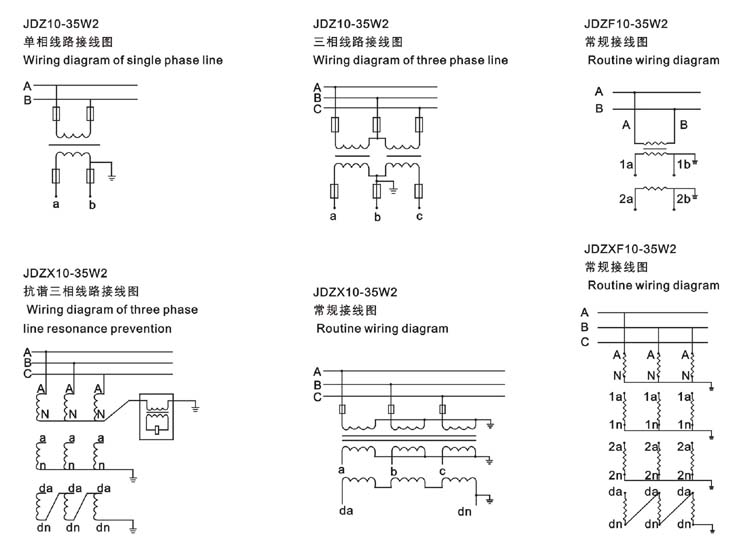 JDZ10-35W2
单相线路接线图
Wiring diagram of single phase line

A
B

a b

JDZ10-35W2
三相线路接线图
Wiring diagram of three phase line

A
B
C

a b c

JDZF10-35W2
常规接线图
Routine wiring diagram

A
B
A B
1a 1b
2a 2b

JDZX10-35W2
抗谐三相线路接线图
Wiring diagram of three phase line resonance prevention

A
B
C
A A A
N N N
a a a
n n n
da da da
dn dn dn

JDZX10-35W2
常规接线图
Routine wiring diagram

A
B
C
a b c
da dn

JDZXF10-35W2
常规接线图
Routine wiring diagram

A
B
C
A A A
N N N
1a 1a 1a
1n 1n 1n
2a 2a 2a
2n 2n 2n
da da da
dn dn dn